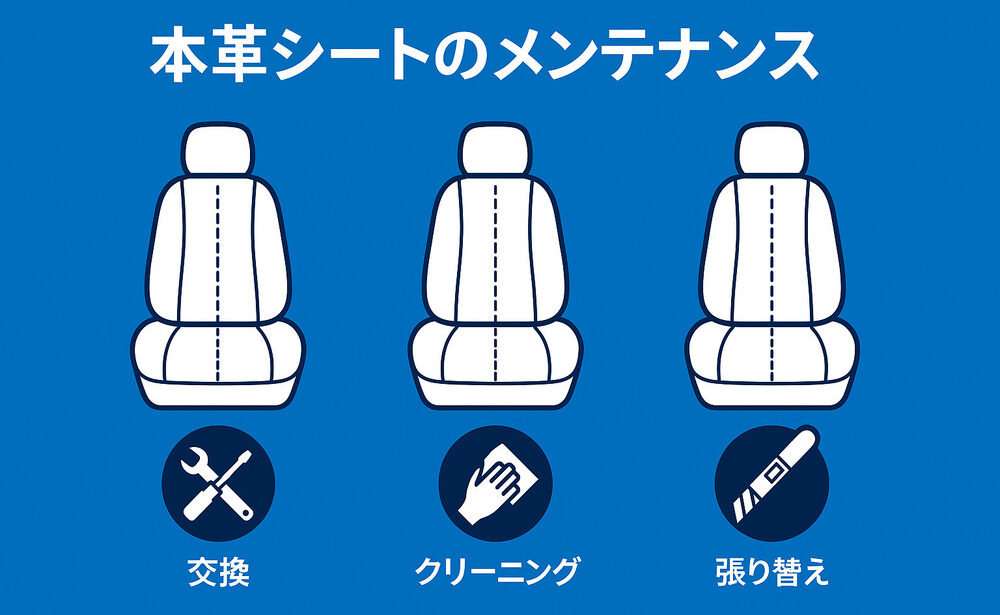 本革シートのメンテナンス

交換

クリーニング

張り替え