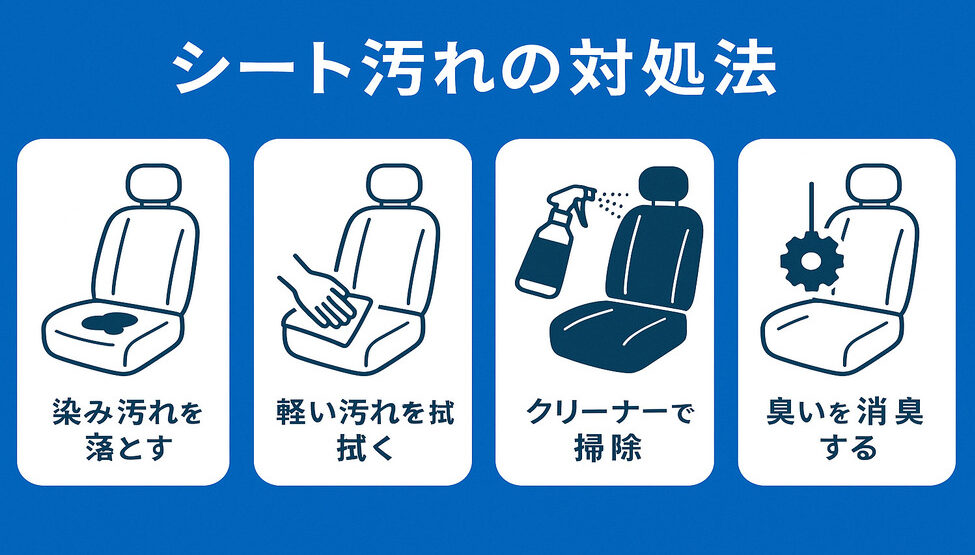 シート汚れの対処法

染み汚れを落とす

軽い汚れを拭拭く

クリーナーで掃除

臭いを消臭する